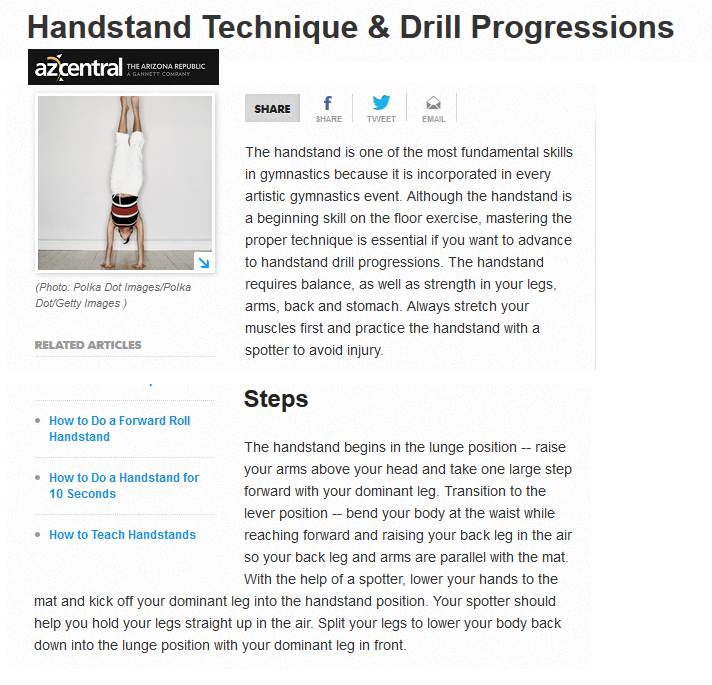 Handstand Technique & Drill Progressions

azcentral THE ARIZONA REPUBLIC A GANNETT COMPANY

(Photo: Polka Dot Images/Polka Dot/Getty Images )

RELATED ARTICLES

- How to Do a Forward Roll Handstand
- How to Do a Handstand for 10 Seconds
- How to Teach Handstands

SHARE
SHARE
TWEET
EMAIL

The handstand is one of the most fundamental skills in gymnastics because it is incorporated in every artistic gymnastics event. Although the handstand is a beginning skill on the floor exercise, mastering the proper technique is essential if you want to advance to handstand drill progressions. The handstand requires balance, as well as strength in your legs, arms, back and stomach. Always stretch your muscles first and practice the handstand with a spotter to avoid injury.

Steps

The handstand begins in the lunge position -- raise your arms above your head and take one large step forward with your dominant leg. Transition to the lever position -- bend your body at the waist while reaching forward and raising your back leg in the air so your back leg and arms are parallel with the mat. With the help of a spotter, lower your hands to the mat and kick off your dominant leg into the handstand position. Your spotter should help you hold your legs straight up in the air. Split your legs to lower your body back down into the lunge position with your dominant leg in front.